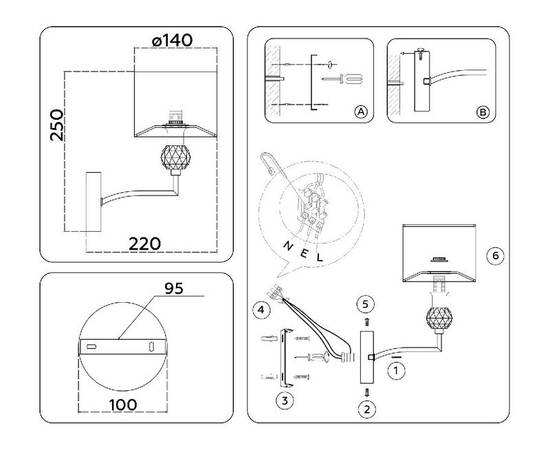 ø140
250
220
95
100
A
B
N
E
L
6
4
5
3
1
2