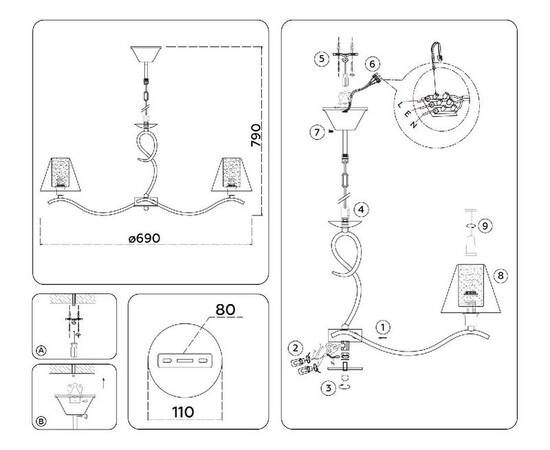 790

ø690

A

B

80

110

5

6

L
E
N

7

4

9

8

1

2

3