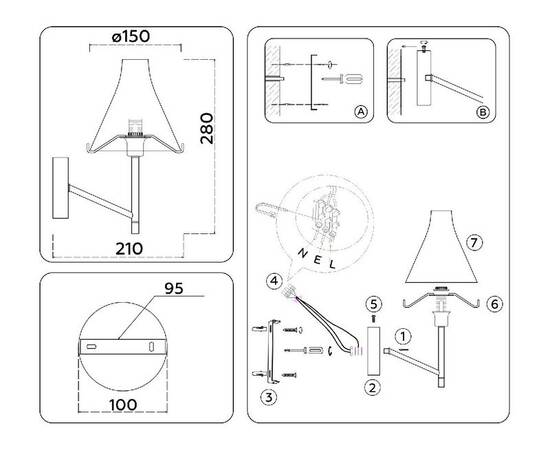 ø150

280

210

95

100

A

B

N E L

4

7

5

6

1

2

3