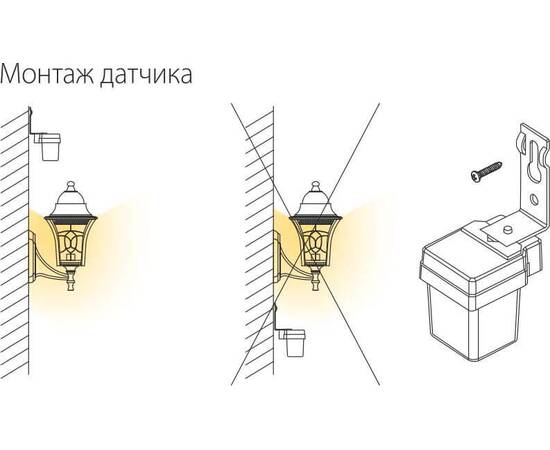 Монтаж датчика