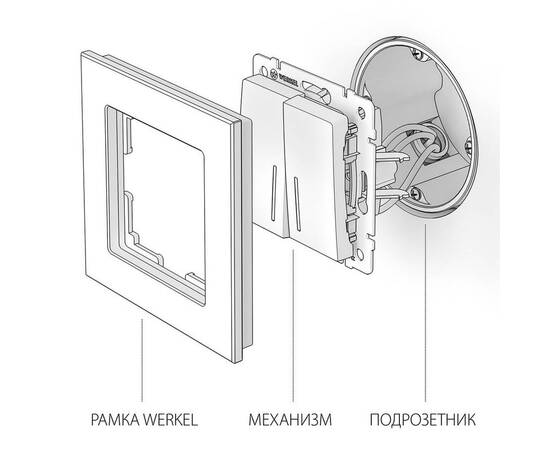 WERKEL

РАМКА WERKEL

МЕХАНИЗМ

ПОДРОЗЕТНИК