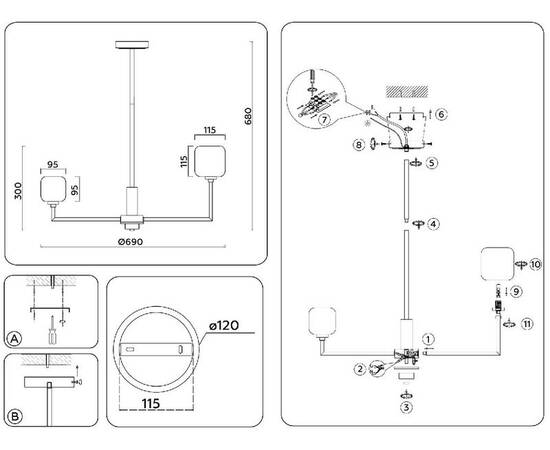 680
115
115
95
95
300
Ø690
A
B
ø120
115
7
6
8
5
4
10
9
11
1
2
3