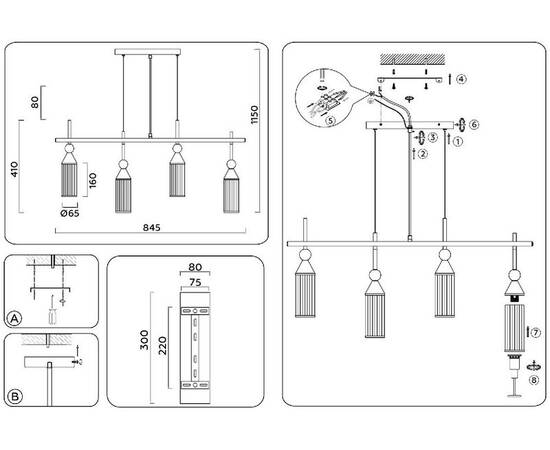 80
410
160
Ø65
845
1150

A

B

80
75
300
220

4
5
6
3
1
2
7
8