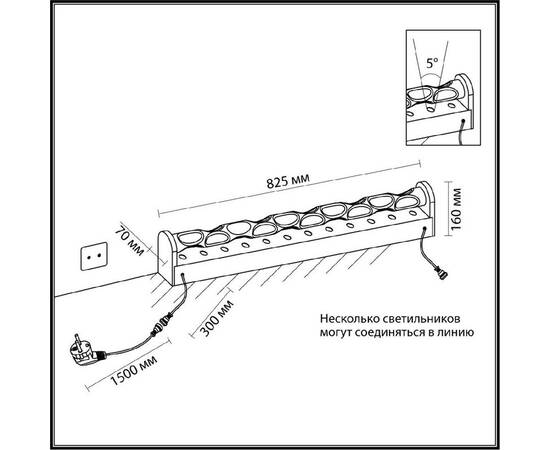 5°

825 мм

160 мм

70 мм

300 мм

1500 мм

Несколько светильников могут соединяться в линию