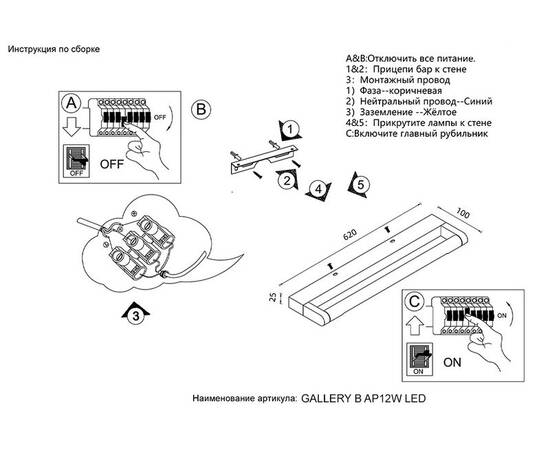 Инструкция по сборке

A&B:Отключить все питание.
1&2: Прицепи бар к стене
3: Монтажный провод
1) Фаза--коричневая
2) Нейтральный провод--Синий
3) Заземление --Жёлтое
4&5: Прикрутите лампы к стене
C:Включите главный рубильник

A
OFF
OFF
OFF

B

1
2
4
5

3

620
100
25

C
ON
ON
ON

Наименование артикула: GALLERY B AP12W LED