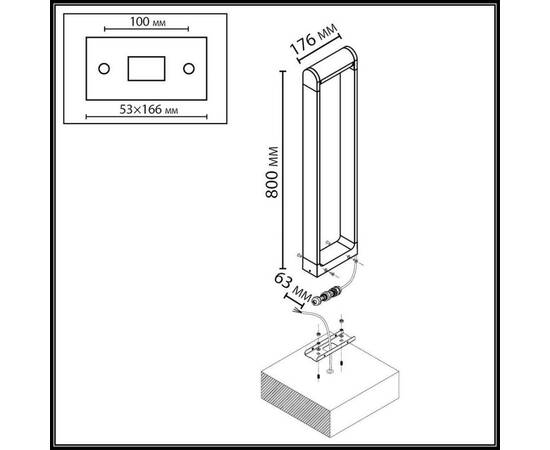 100 мм

53×166 мм

176 мм

800 мм

63 мм