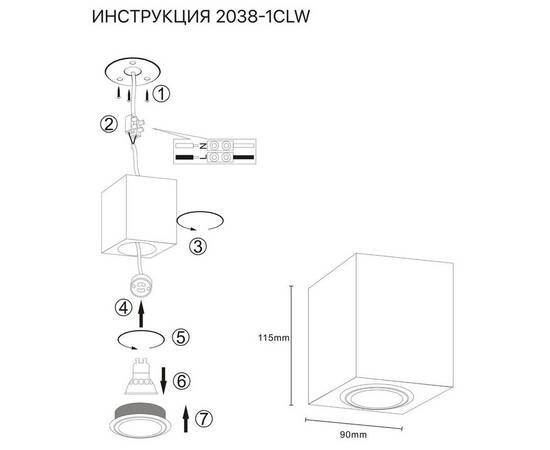 ИНСТРУКЦИЯ 2038-1CLW

1
2
N
L
3
4
5
6
7

115mm
90mm