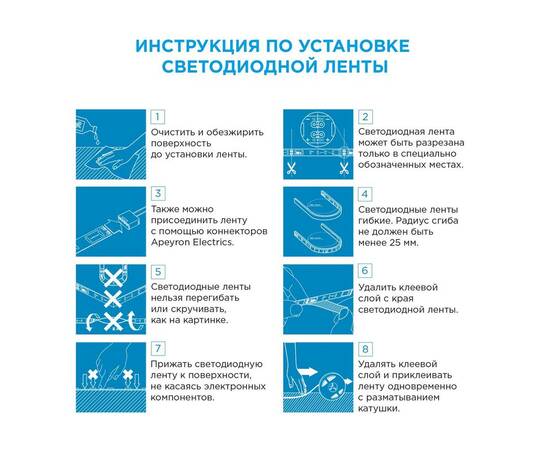 ИНСТРУКЦИЯ ПО УСТАНОВКЕ СВЕТОДИОДНОЙ ЛЕНТЫ

1
Очистить и обезжирить поверхность до установки ленты.

2
Светодиодная лента может быть разрезана только в специально обозначенных местах.

3
Также можно присоединить ленту с помощью коннекторов Apeyron Electrics.

4
Светодиодные ленты гибкие. Радиус сгиба не должен быть менее 25 мм.

5
Светодиодные ленты нельзя перегибать или скручивать, как на картинке.

6
Удалить клеевой слой с края светодиодной ленты.

7
Прижать светодиодную ленту к поверхности, не касаясь электронных компонентов.

8
Удалять клеевой слой и приклеивать ленту одновременно с разматыванием катушки.