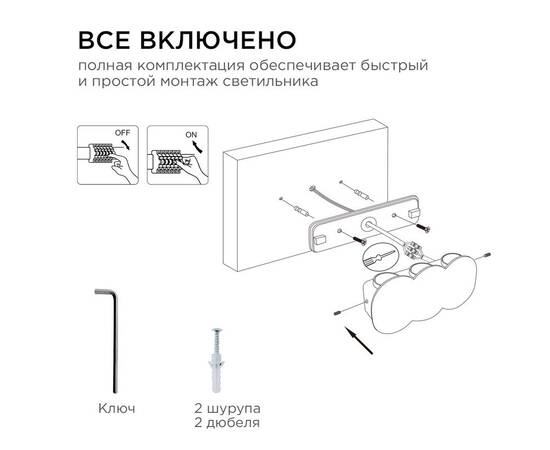 ВСЕ ВКЛЮЧЕНО
полная комплектация обеспечивает быстрый и простой монтаж светильника

OFF

ON

Ключ

2 шурупа
2 дюбеля