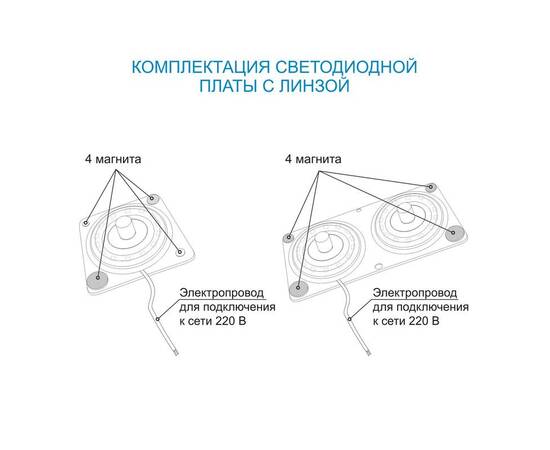 КОМПЛЕКТАЦИЯ СВЕТОДИОДНОЙ ПЛАТЫ С ЛИНЗОЙ

4 магнита

Электропровод для подключения к сети 220 В

4 магнита

Электропровод для подключения к сети 220 В