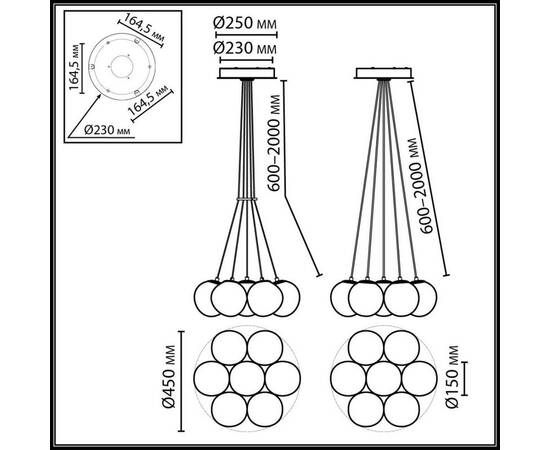 164,5 мм
164,5 мм
164,5 мм
Ø230 мм
Ø250 мм
Ø230 мм
600–2000 мм
600–2000 мм
Ø450 мм
Ø150 мм