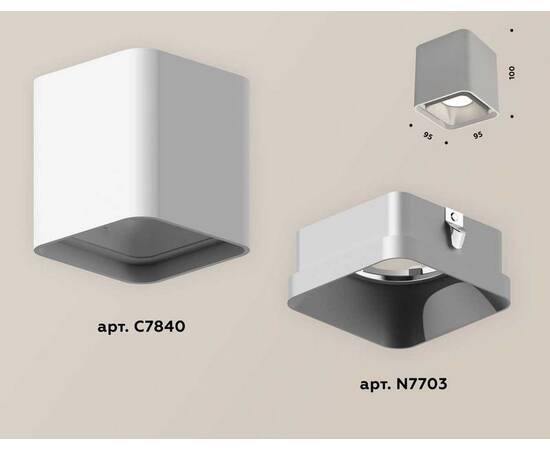 100

95

95

арт. C7840

арт. N7703