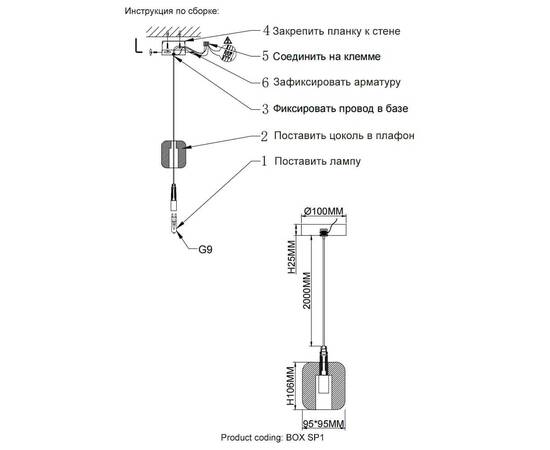 Инструкция по сборке:

L

4 Закрепить планку к стене

5 Соединить на клемме

6 Зафиксировать арматуру

3 Фиксировать провод в базе

2 Поставить цоколь в плафон

1 Поставить лампу

G9

Ø100MM

H25MM

2000MM

H106MM

95*95MM

Product coding: BOX SP1