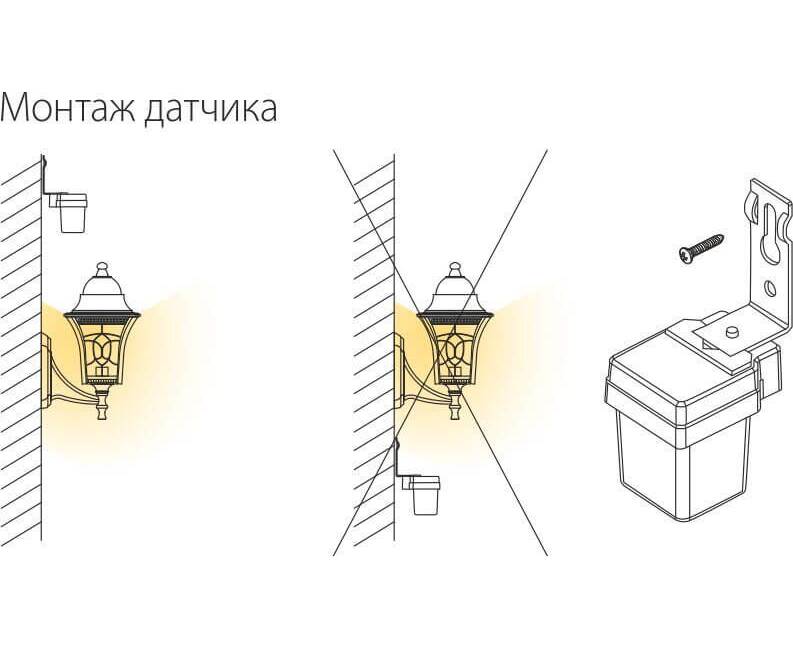 Монтаж датчика