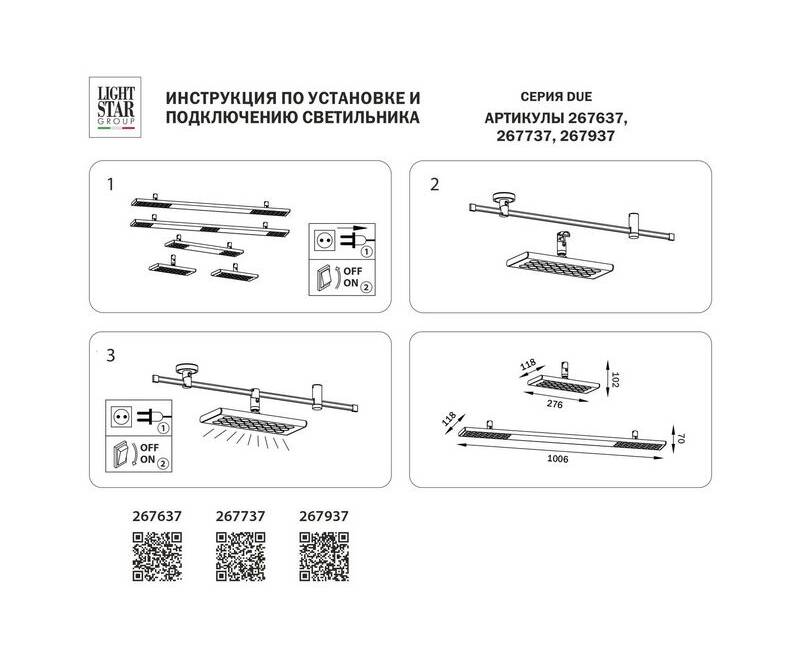 LIGHT STAR GROUP

ИНСТРУКЦИЯ ПО УСТАНОВКЕ И ПОДКЛЮЧЕНИЮ СВЕТИЛЬНИКА

СЕРИЯ DUE
АРТИКУЛЫ 267637, 267737, 267937

1

1
OFF
ON 2

2

3

1
OFF
ON 2

118
102
276

118
70
1006

267637
267737
267937