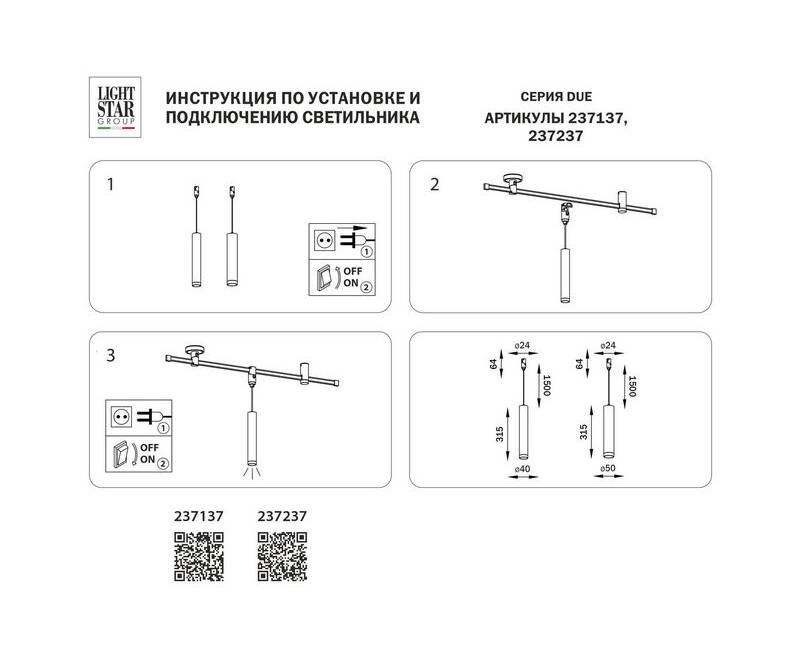 LIGHT STAR GROUP

ИНСТРУКЦИЯ ПО УСТАНОВКЕ И ПОДКЛЮЧЕНИЮ СВЕТИЛЬНИКА

СЕРИЯ DUE
АРТИКУЛЫ 237137, 237237

1

1
OFF
ON 2

2

3

1
OFF
ON 2

ø24
64
1500
315
ø40

ø24
64
1500
315
ø50

237137

237237