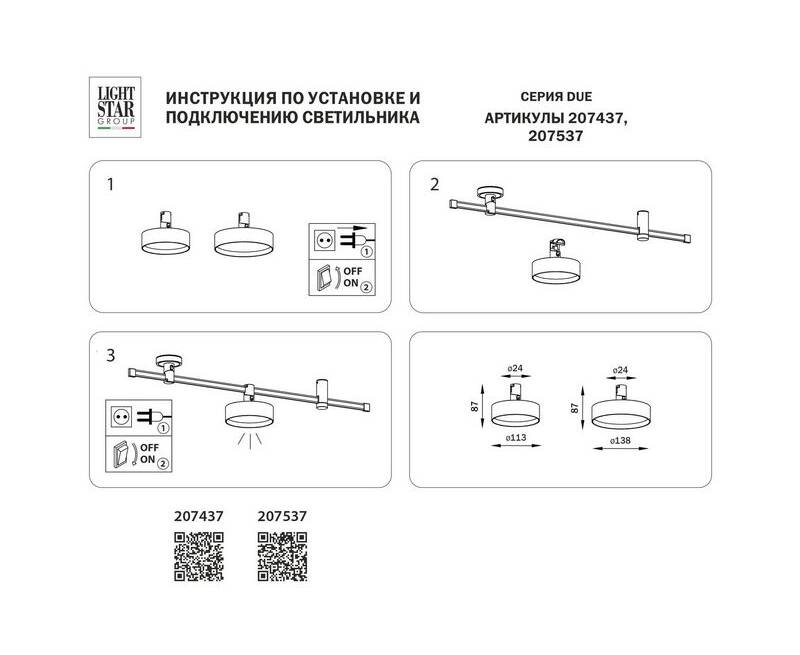 LIGHT STAR GROUP

ИНСТРУКЦИЯ ПО УСТАНОВКЕ И ПОДКЛЮЧЕНИЮ СВЕТИЛЬНИКА

СЕРИЯ DUE
АРТИКУЛЫ 207437, 207537

1

1
OFF
ON 2

2

3

1
OFF
ON 2

ø24
87
ø113

ø24
87
ø138

207437 207537