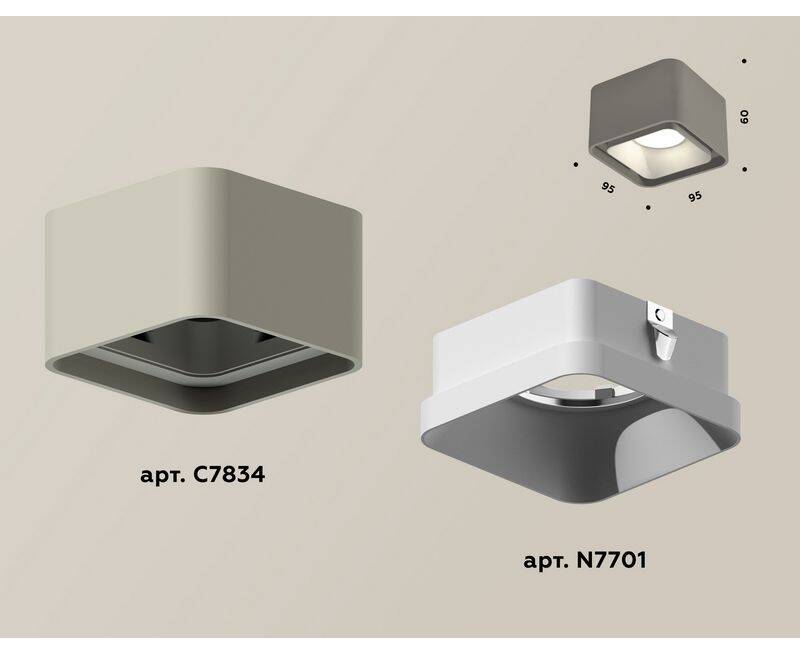 60

95

95

арт. C7834

арт. N7701