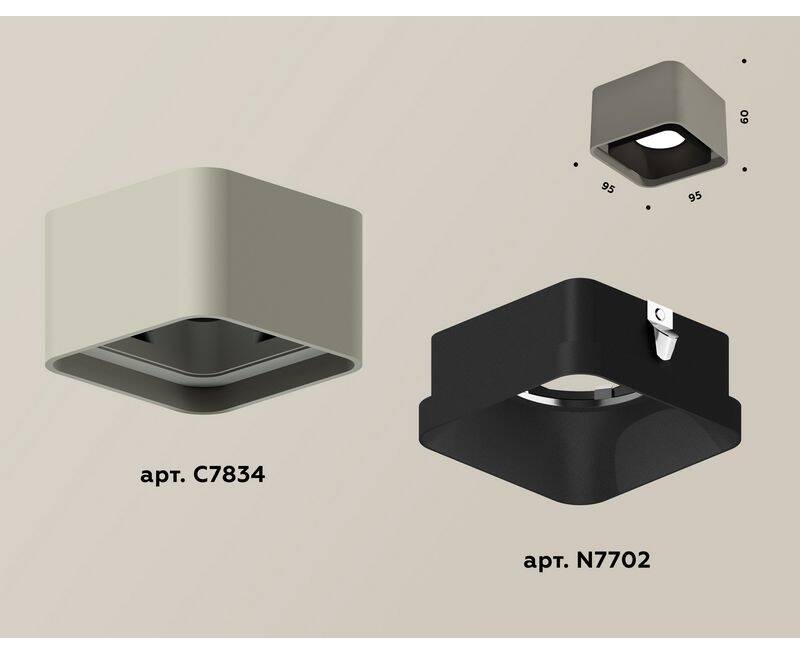 60

95

95

арт. C7834

арт. N7702