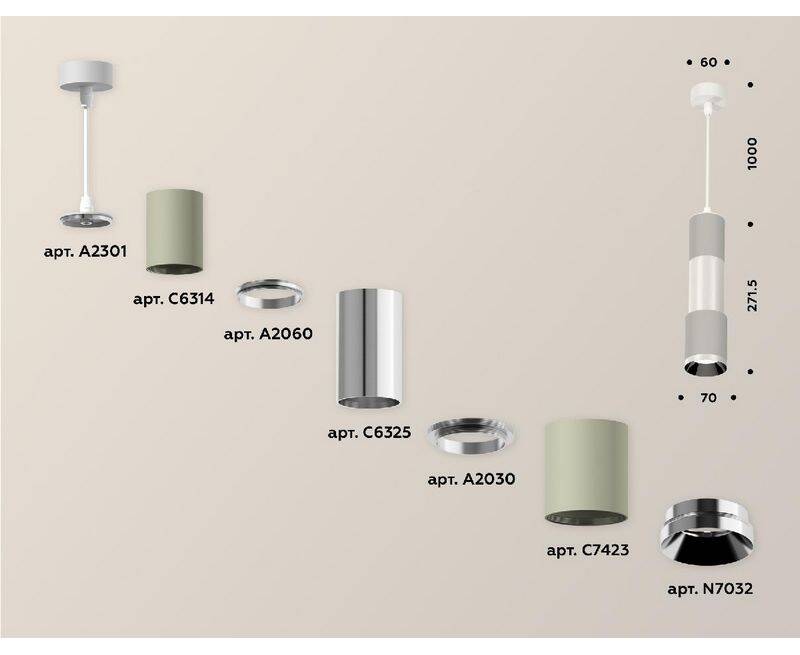 арт. A2301
арт. C6314
арт. A2060
арт. C6325
арт. A2030
арт. C7423
арт. N7032
60
1000
271.5
70