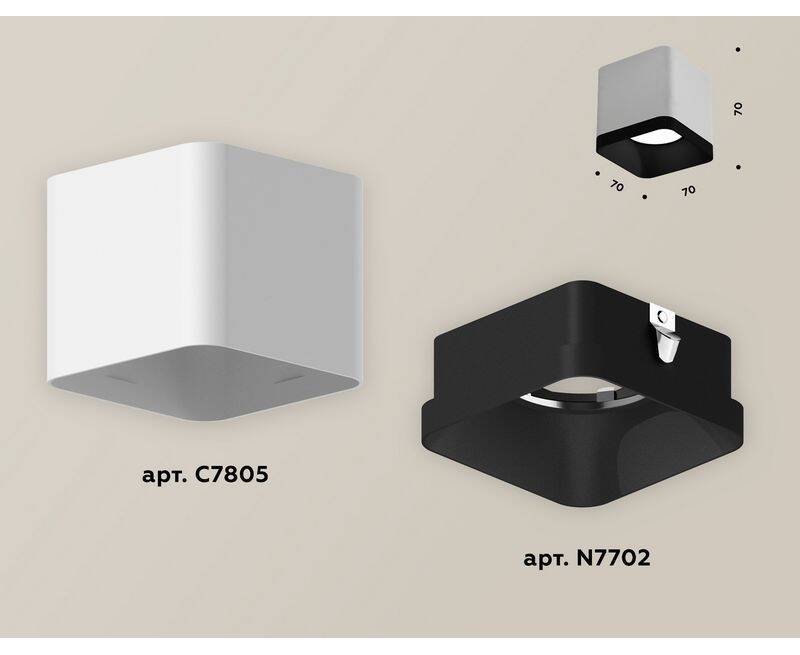 70

70

70

арт. C7805

арт. N7702