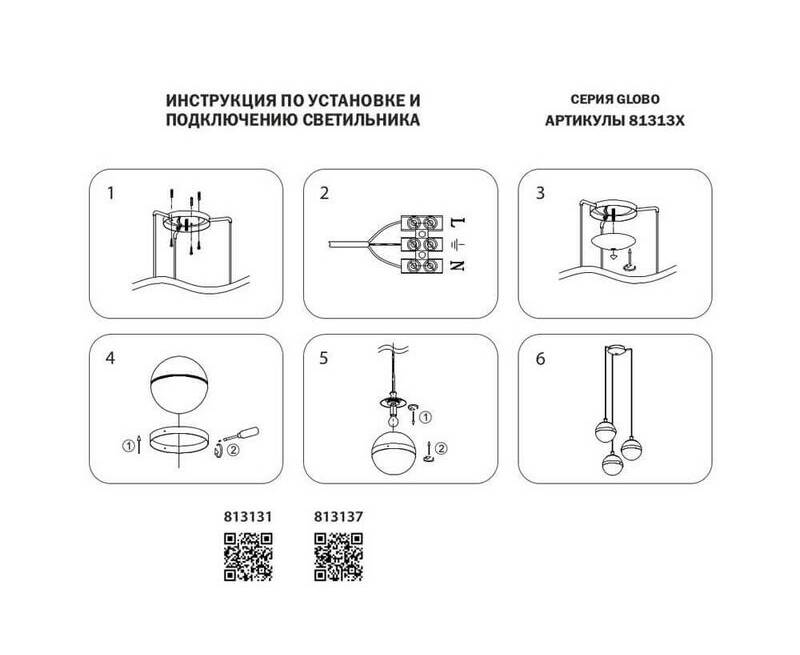 ИНСТРУКЦИЯ ПО УСТАНОВКЕ И ПОДКЛЮЧЕНИЮ СВЕТИЛЬНИКА

СЕРИЯ GLOBO
АРТИКУЛЫ 81313X

1

2

L
N

3

4

①
②

5

①
②

6

813131

813137