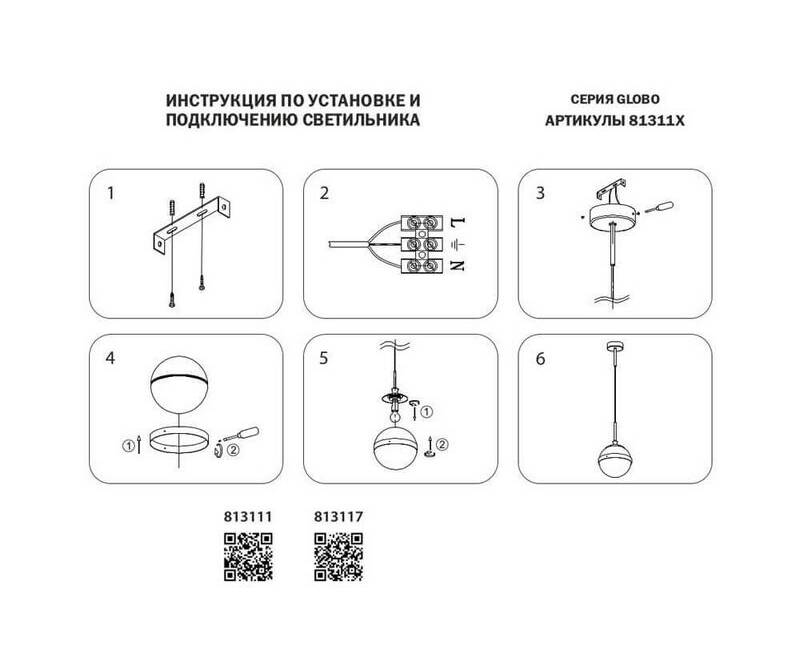 ИНСТРУКЦИЯ ПО УСТАНОВКЕ И ПОДКЛЮЧЕНИЮ СВЕТИЛЬНИКА

СЕРИЯ GLOBO
АРТИКУЛЫ 81311X

1

2

L
N

3

4

①
②

5

①
②

6

813111

813117