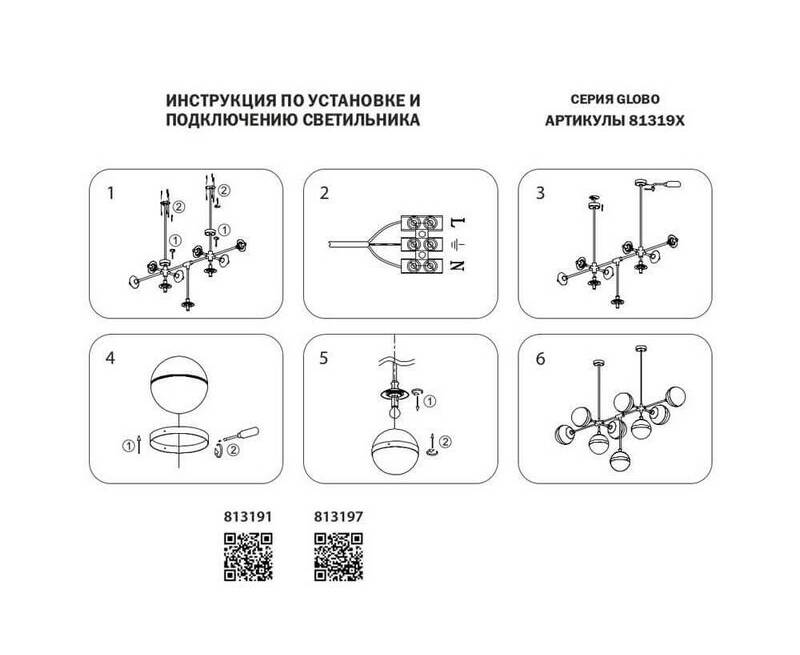 ИНСТРУКЦИЯ ПО УСТАНОВКЕ И ПОДКЛЮЧЕНИЮ СВЕТИЛЬНИКА

СЕРИЯ GLOBO
АРТИКУЛЫ 81319X

1

②

②

①

①

2

L

N

3

4

①

②

5

①

②

6

813191

813197