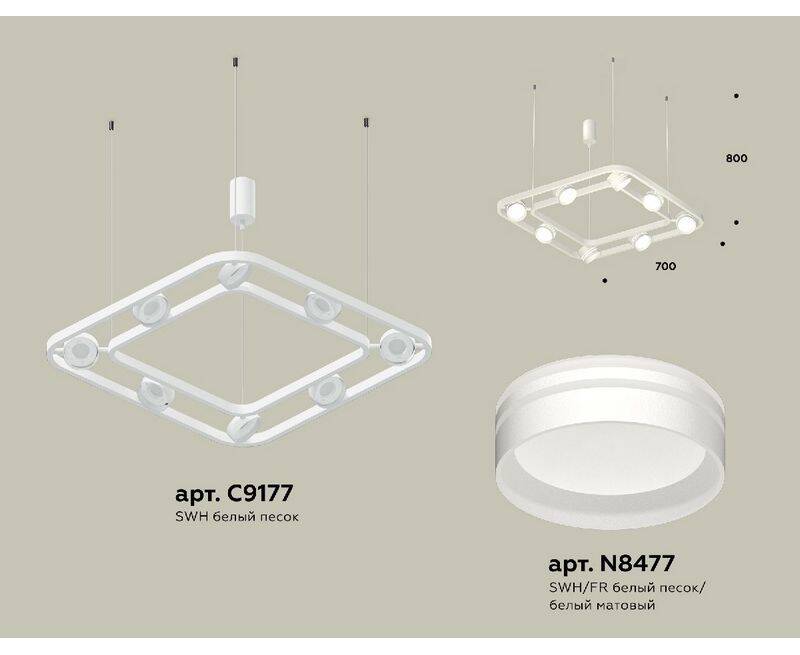 800

700

арт. C9177
SWH белый песок

арт. N8477
SWH/FR белый песок/
белый матовый