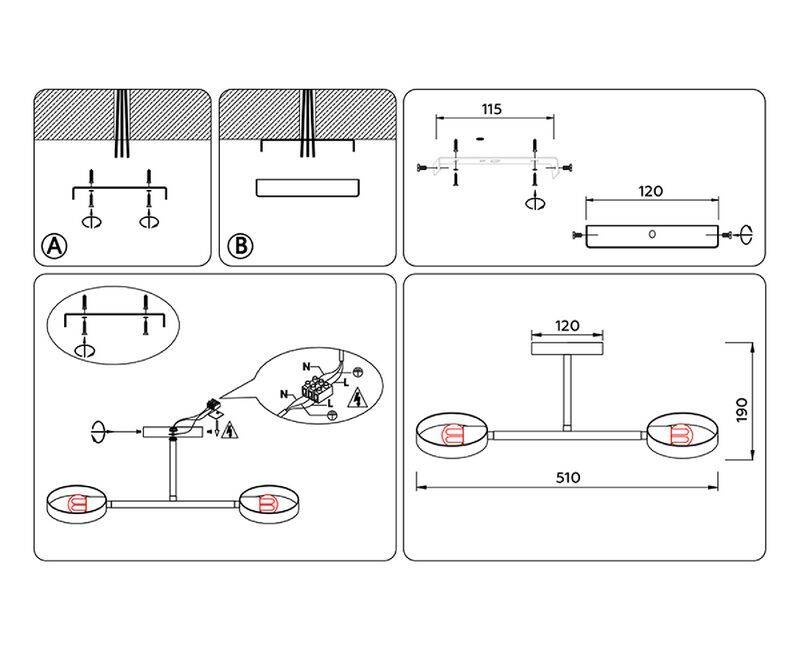 A

B

115

120

N
L
N
L

120

190

510