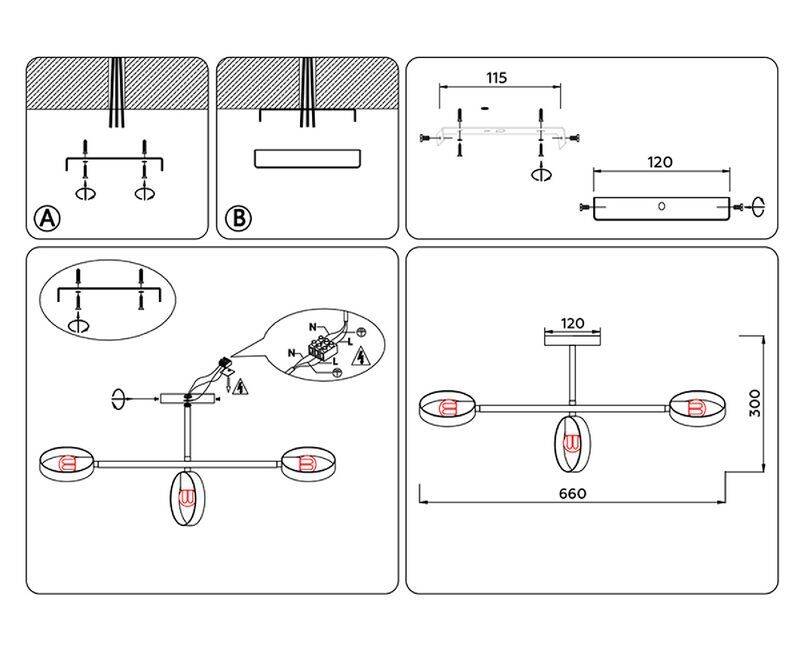 A

B

115

120

N
L
N
L

120

300

660