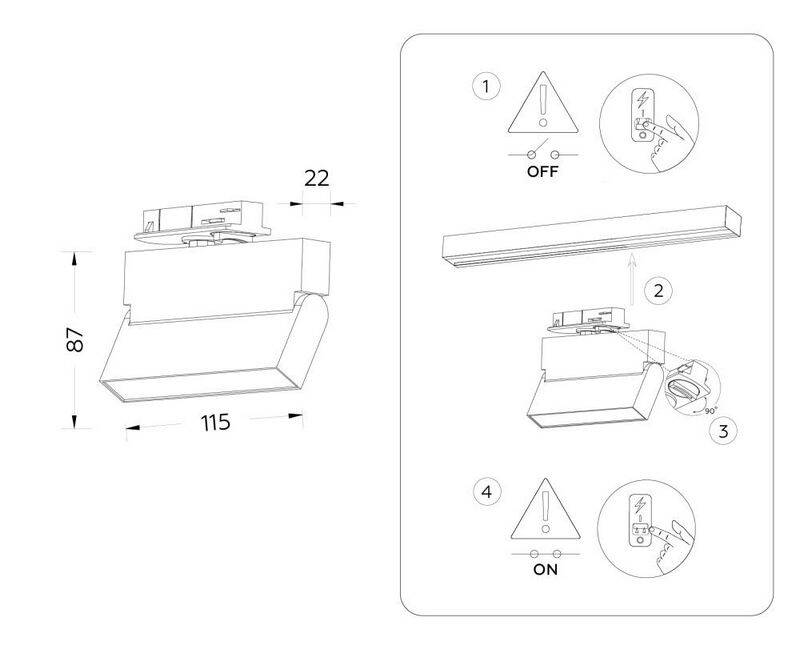 22

87

115

1

OFF

2

90°

3

4

ON