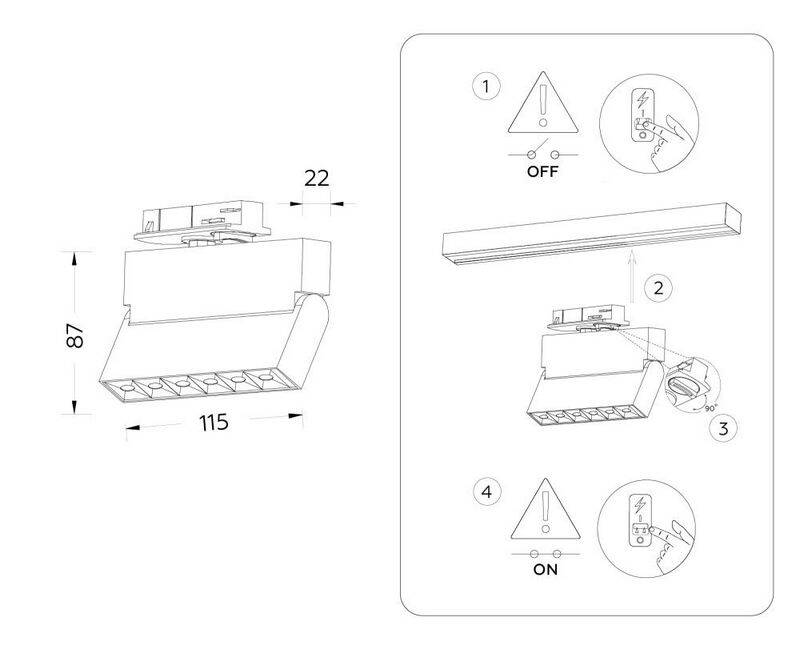 22

87

115

1

OFF

2

90°

3

4

ON