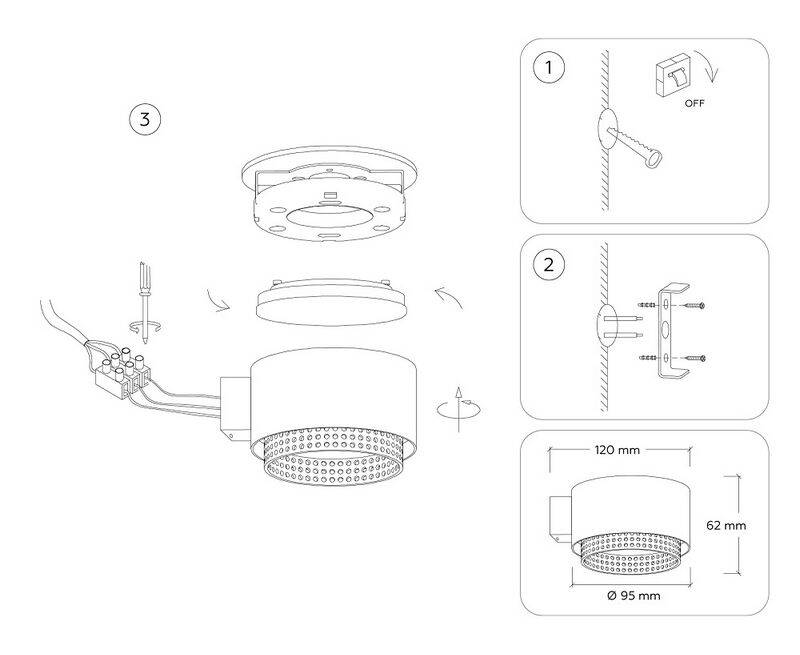 3

1

OFF

2

120 mm

62 mm

Ø 95 mm