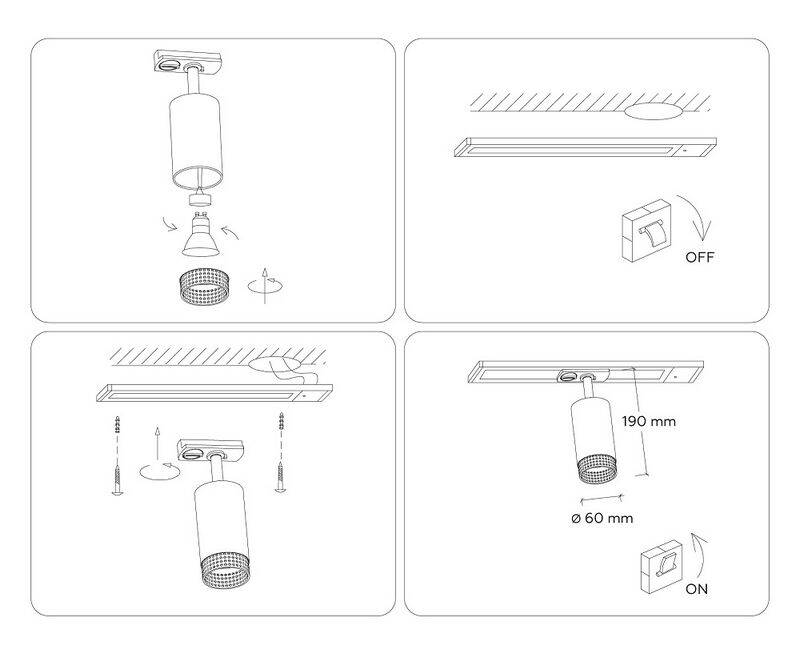 OFF

190 mm

ø 60 mm

ON