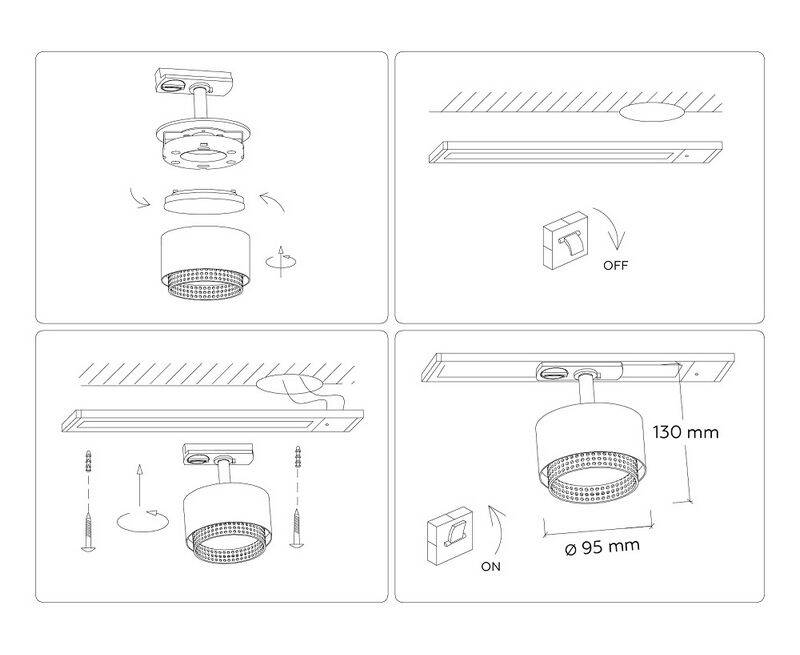 OFF

130 mm

ø 95 mm

ON