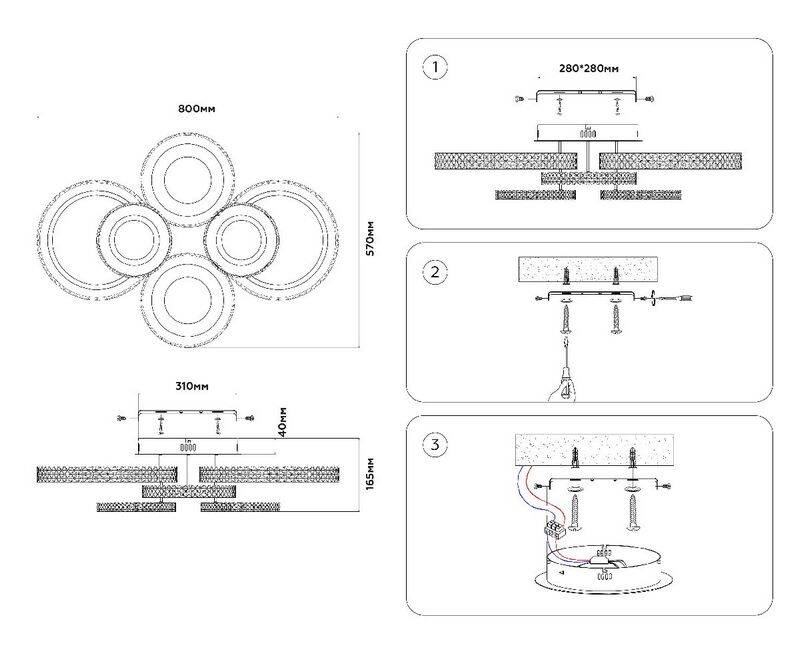 800мм

570мм

310мм

40мм

165мм

1

280*280мм

2

3