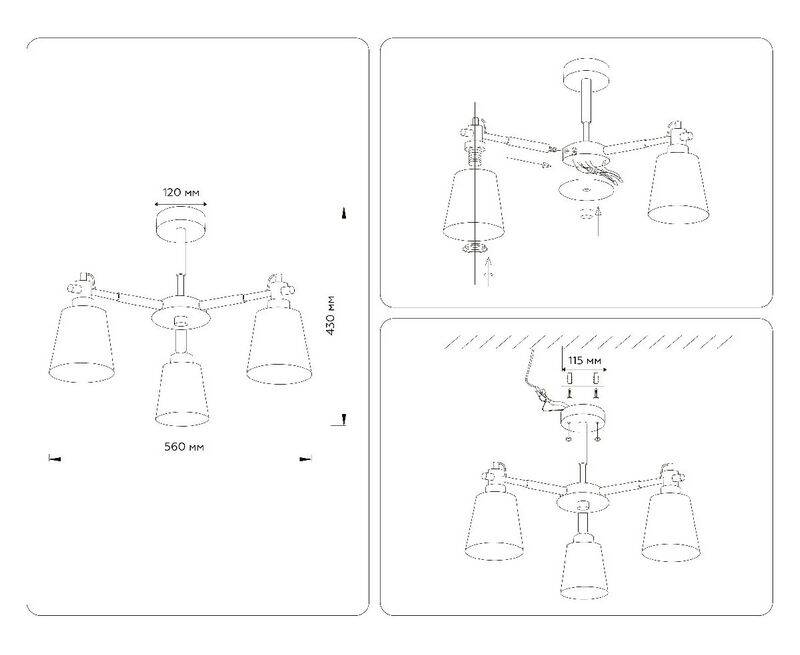 120 мм

430 мм

560 мм

115 мм