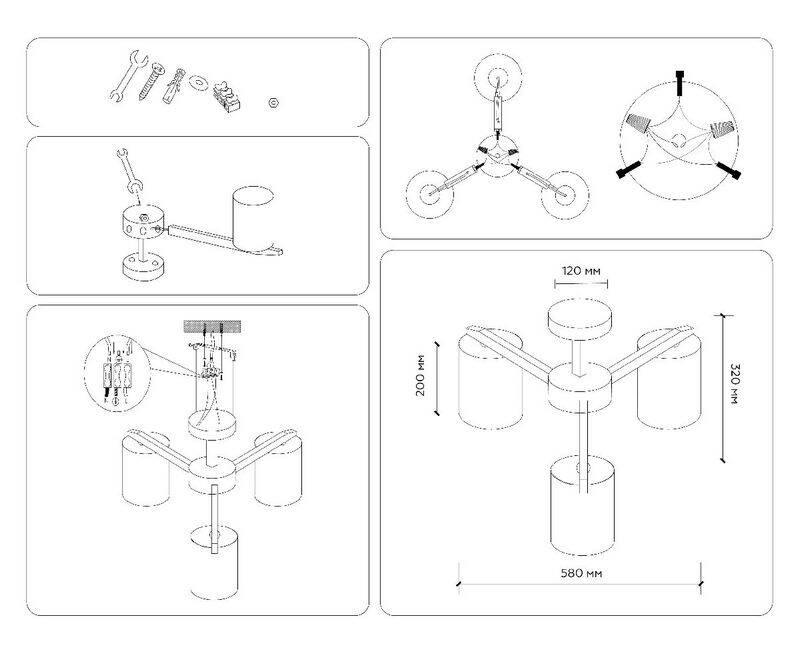 120 мм

200 мм

320 мм

580 мм