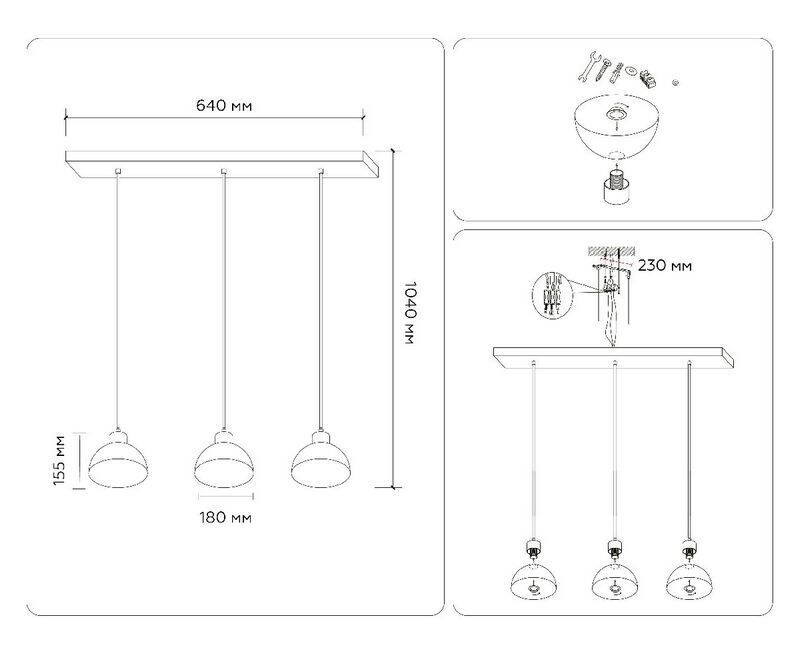 640 мм

1040 мм

155 мм

180 мм

230 мм