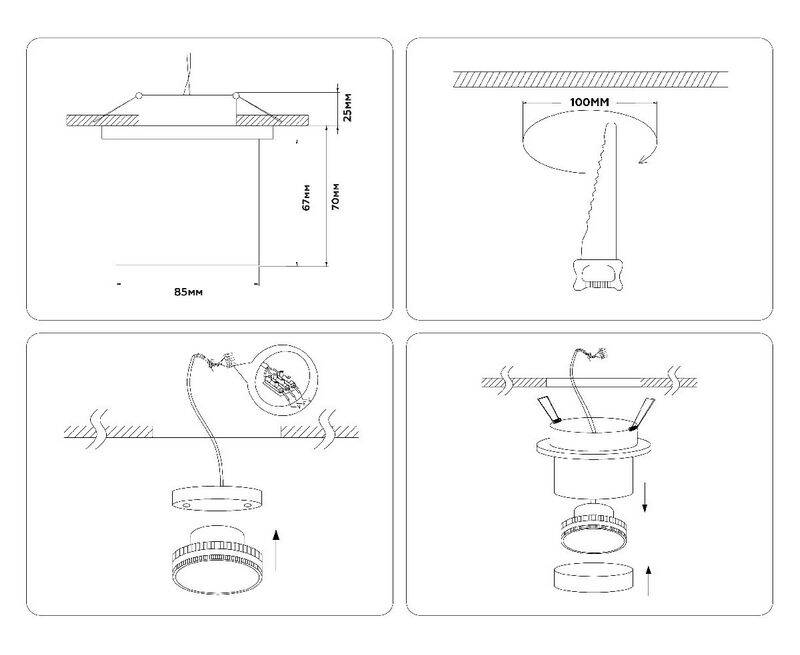 25мм

67мм

70мм

85мм

100MM