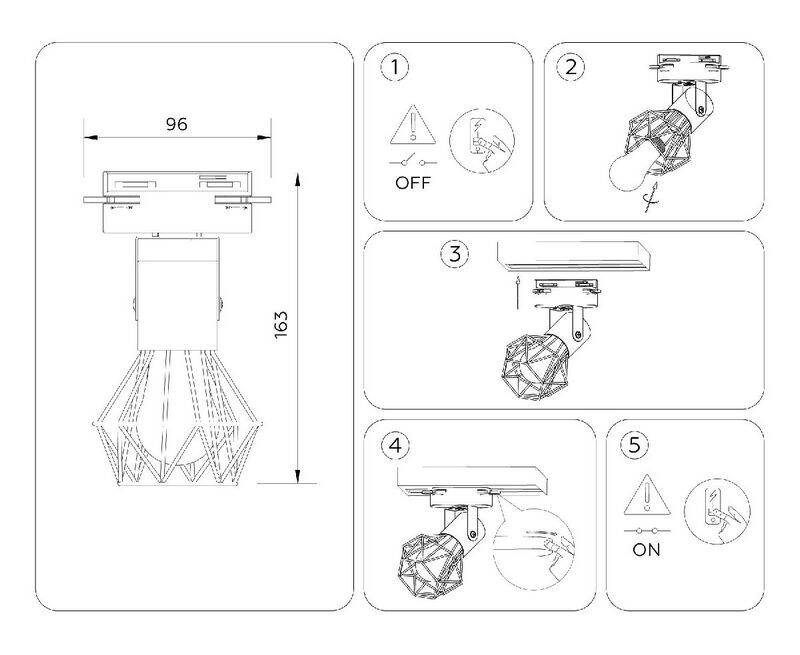 96

163

1

OFF

2

3

4

5

ON