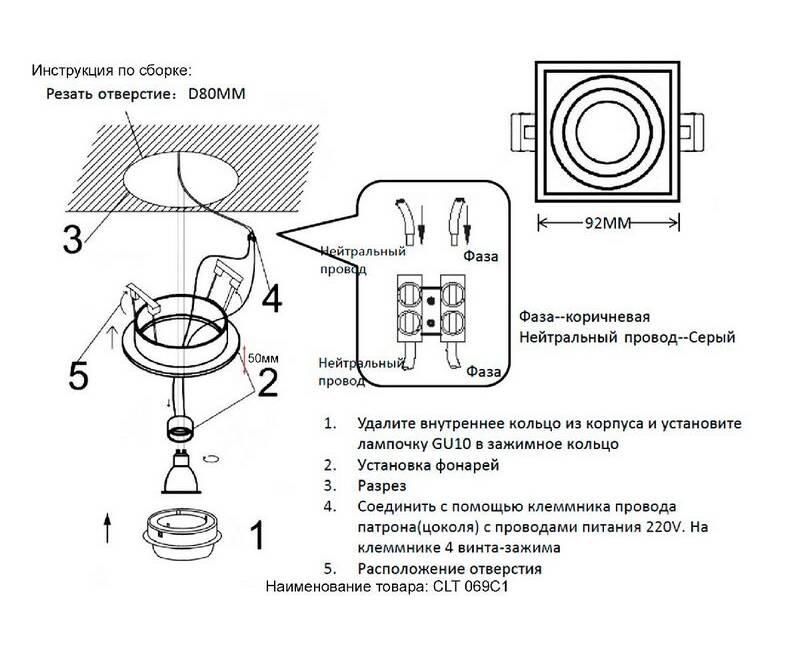 Инструкция по сборке:
Резать отверстие: D80MM

3

4

5

50мм

2

1

Нейтральный провод

Фаза

Нейтральный провод

Фаза

92MM

Фаза--коричневая
Нейтральный провод--Серый

1. Удалите внутреннее кольцо из корпуса и установите лампочку GU10 в зажимное кольцо
2. Установка фонарей
3. Разрез
4. Соединить с помощью клеммника провода патрона(цоколя) с проводами питания 220V. На клеммнике 4 винта-зажима
5. Расположение отверстия

Наименование товара: CLT 069C1