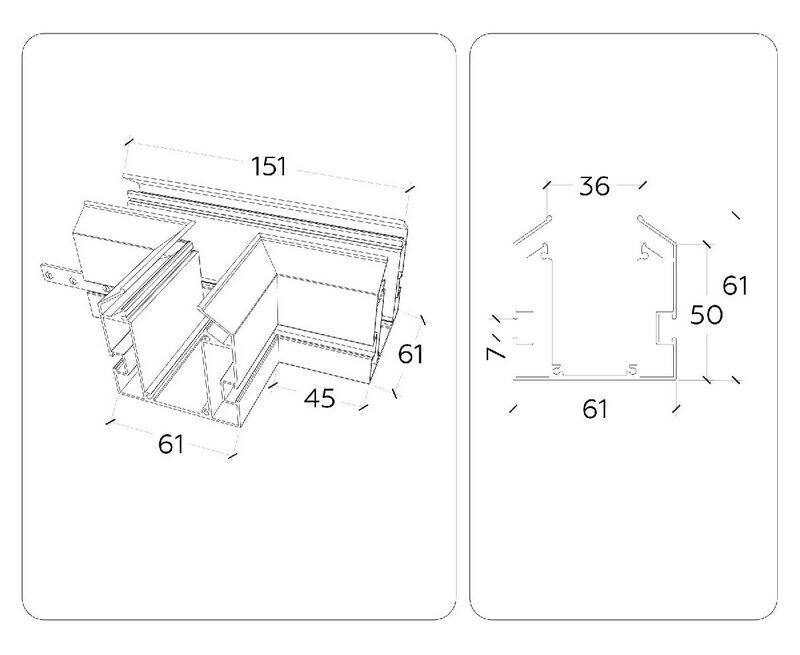 151
61
45
61

36
61
50
7
61