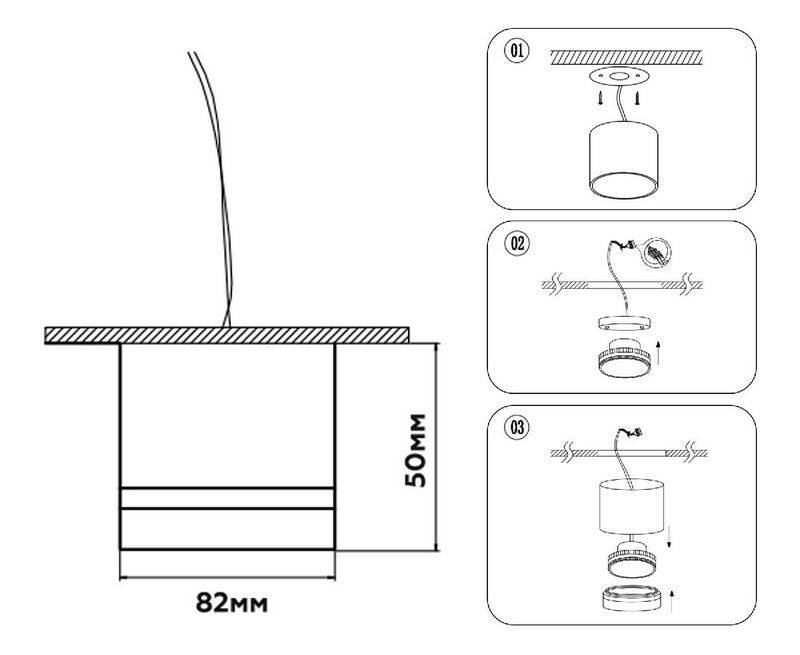 50мм

82мм

01

02

03