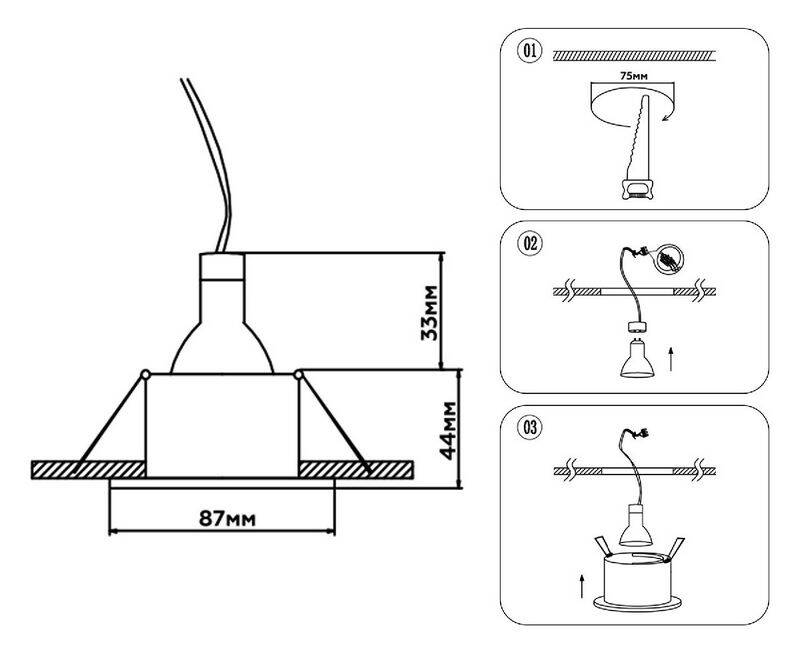 33мм

44мм

87мм

01

75мм

02

03