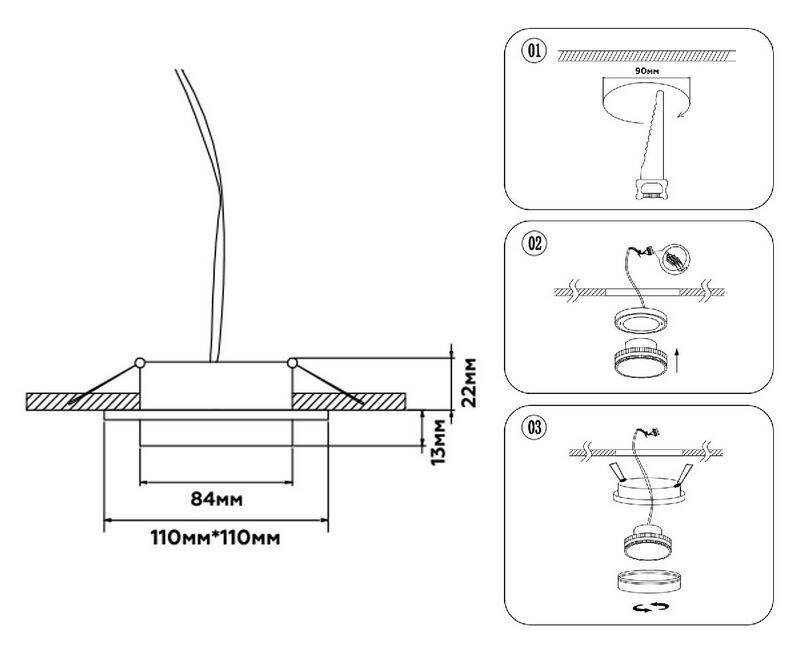 22мм
13мм
84мм
110мм*110мм
01
90мм
02
03