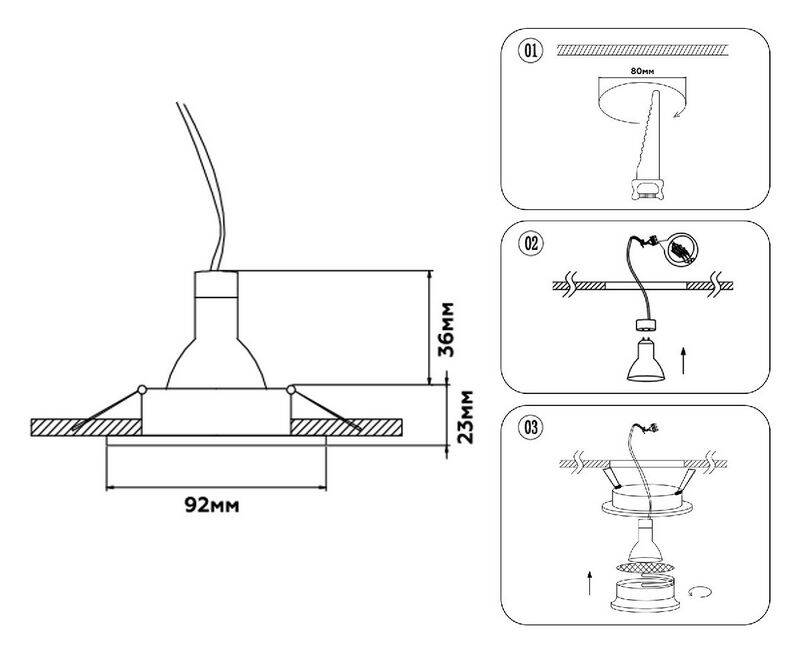 36мм
23мм
92мм
01
80мм
02
03