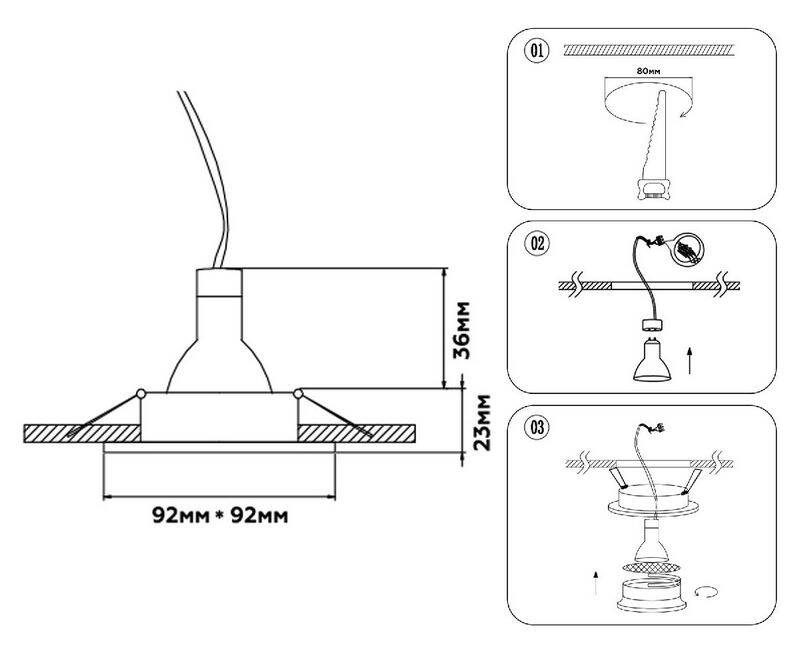 36мм
23мм
92мм * 92мм
01
80мм
02
03