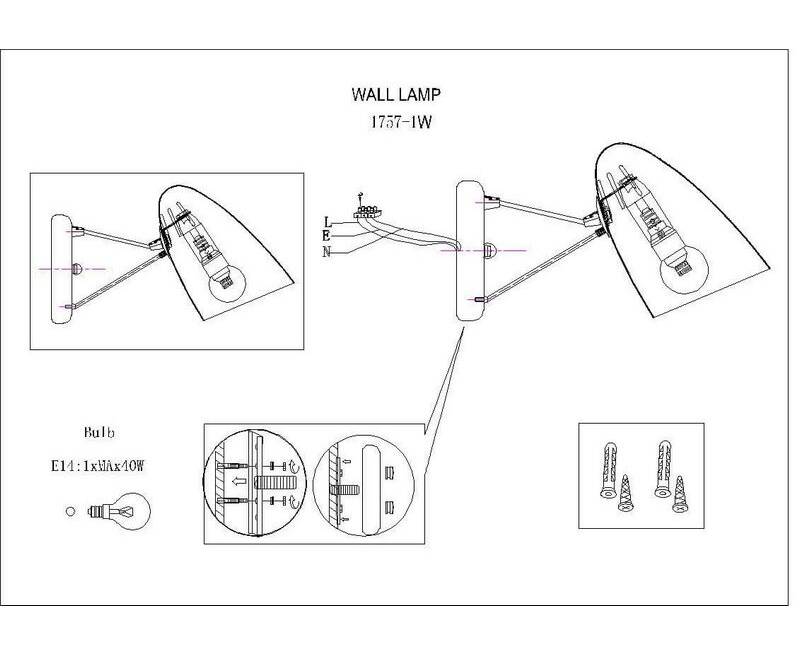 WALL LAMP
1757-1W

L
E
N

Bulb
E14:1xMAx40W